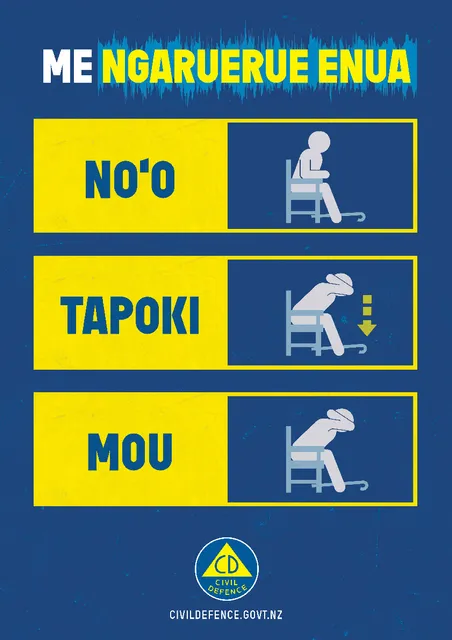 ME NGARUERUE ENUA

NO'O

TAPOKI

MOU

CD
CIVIL DEFENCE

CIVILDEFENCE.GOVT.NZ