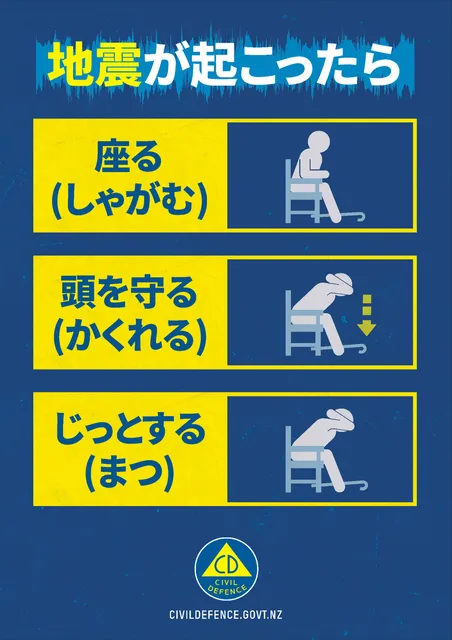 地震が起こったら

座る
(しゃがむ)

頭を守る
(かくれる)

じっとする
(まつ)

CD
CIVIL
DEFENCE

CIVILDEFENCE.GOVT.NZ