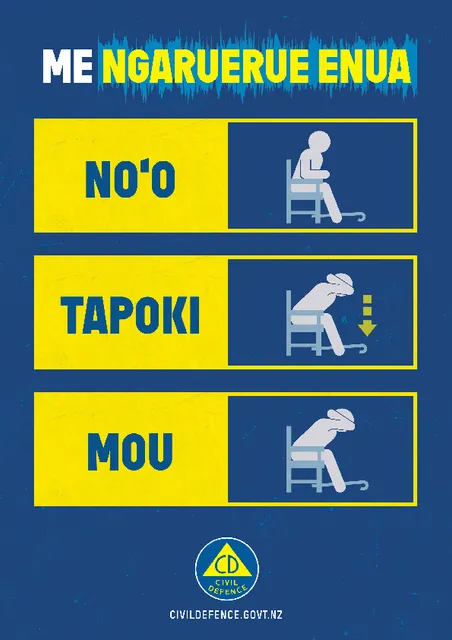 ME NGARUERUE ENUA

NO'O

TAPOKI

MOU

CD
CIVIL DEFENCE

CIVILDEFENCE.GOVT.NZ