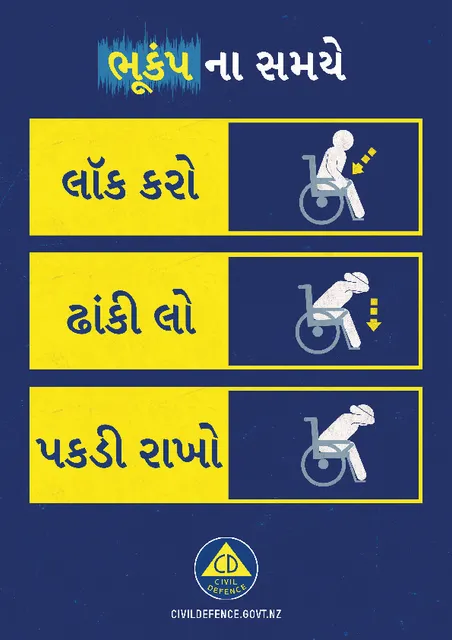 ભૂકંપ ના સમયે

લૉક કરો

ઢાંકી લો

પકડી રાખો

CD
CIVIL DEFENCE

CIVILDEFENCE.GOVT.NZ