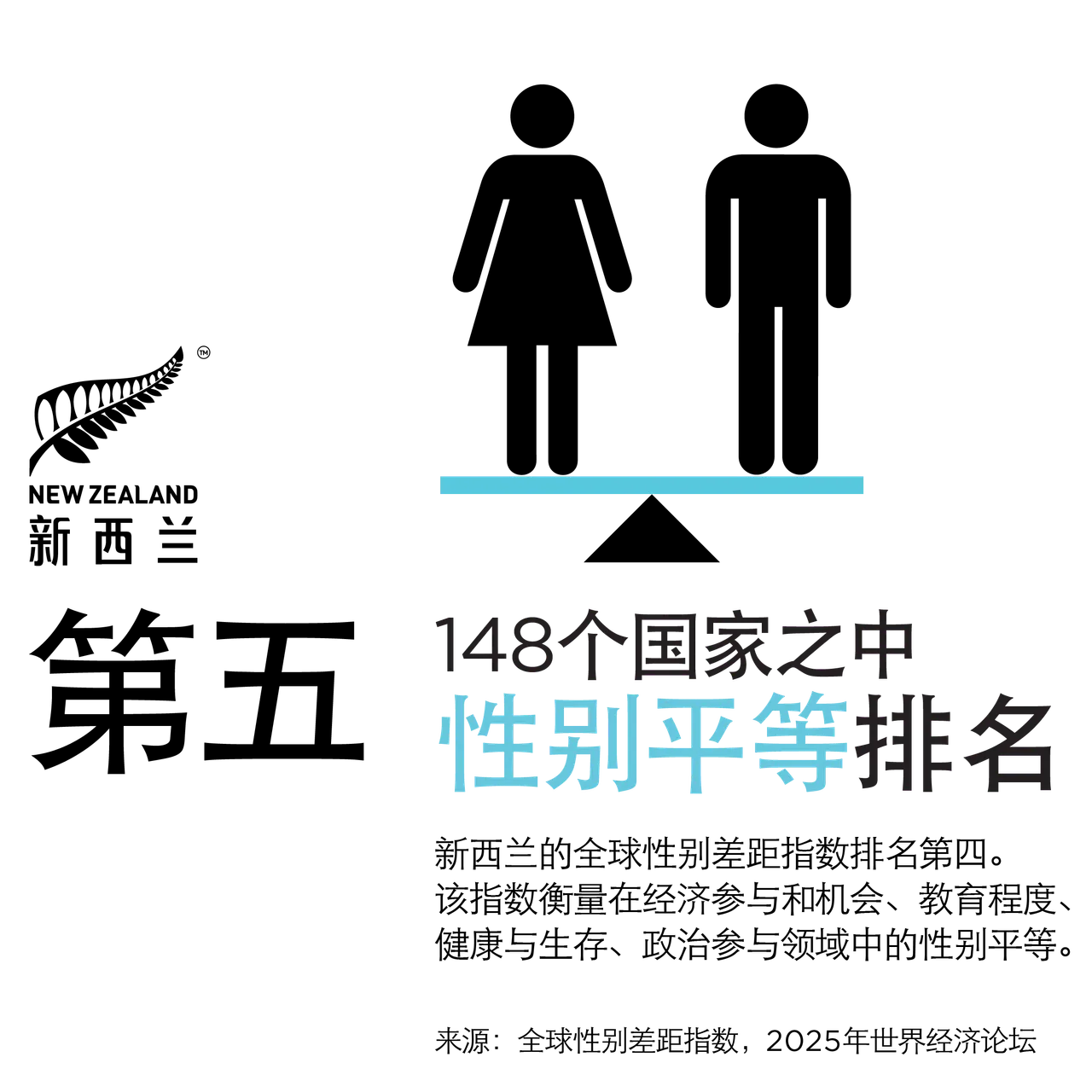 TM
NEW ZEALAND
新西兰

第五

148个国家之中
性别平等排名

新西兰的全球性别差距指数排名第四。该指数衡量在经济参与和机会、教育程度、健康与生存、政治参与领域中的性别平等。

来源：全球性别差距指数，2025年世界经济论坛