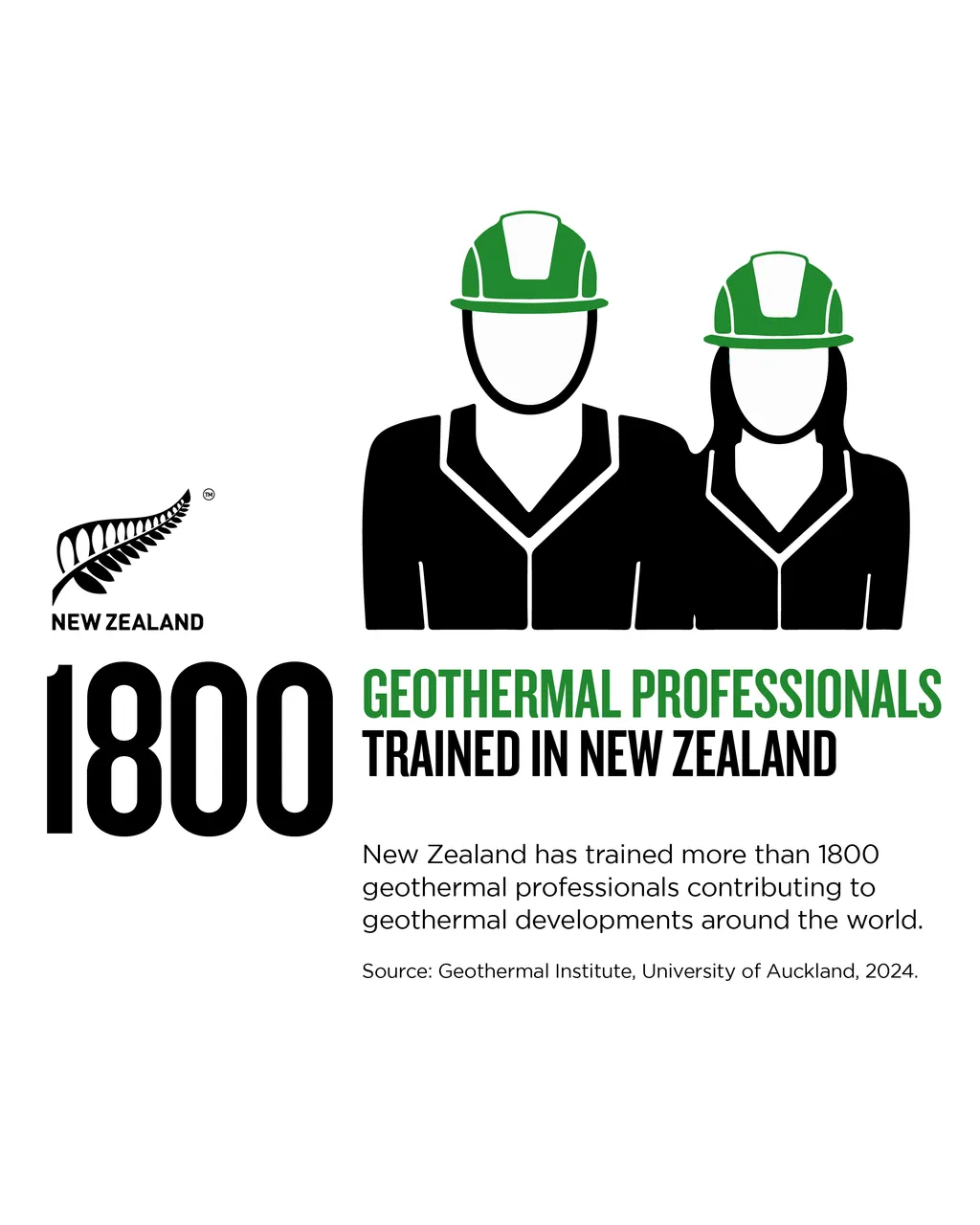 ™
NEW ZEALAND

1800

GEOTHERMAL PROFESSIONALS
TRAINED IN NEW ZEALAND

New Zealand has trained more than 1800 geothermal professionals contributing to geothermal developments around the world.

Source: Geothermal Institute, University of Auckland, 2024.