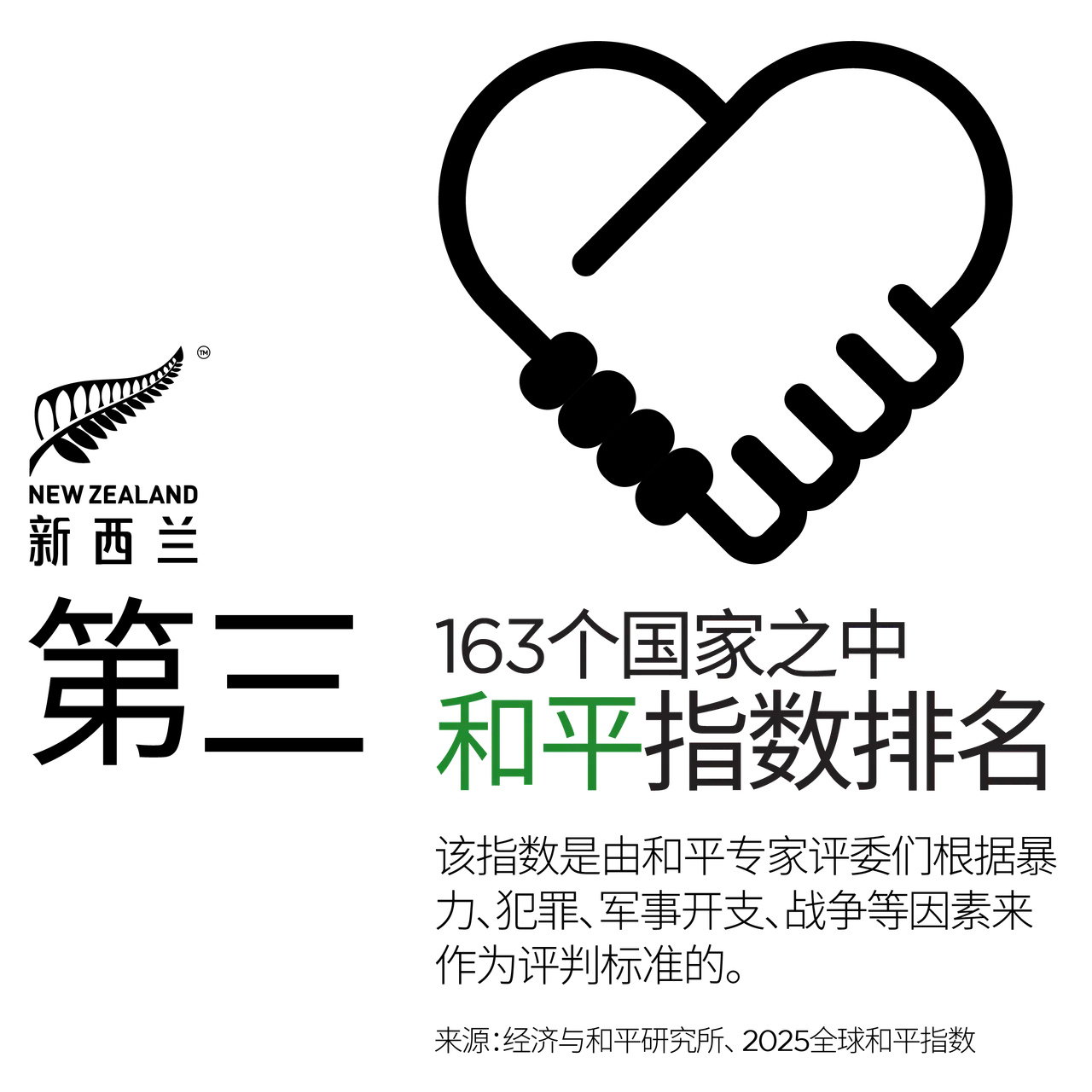 ™
NEW ZEALAND
新西兰

第三

163个国家之中
和平指数排名

该指数是由和平专家评委们根据暴力、犯罪、军事开支、战争等因素来作为评判标准的。

来源：经济与和平研究所、2025全球和平指数