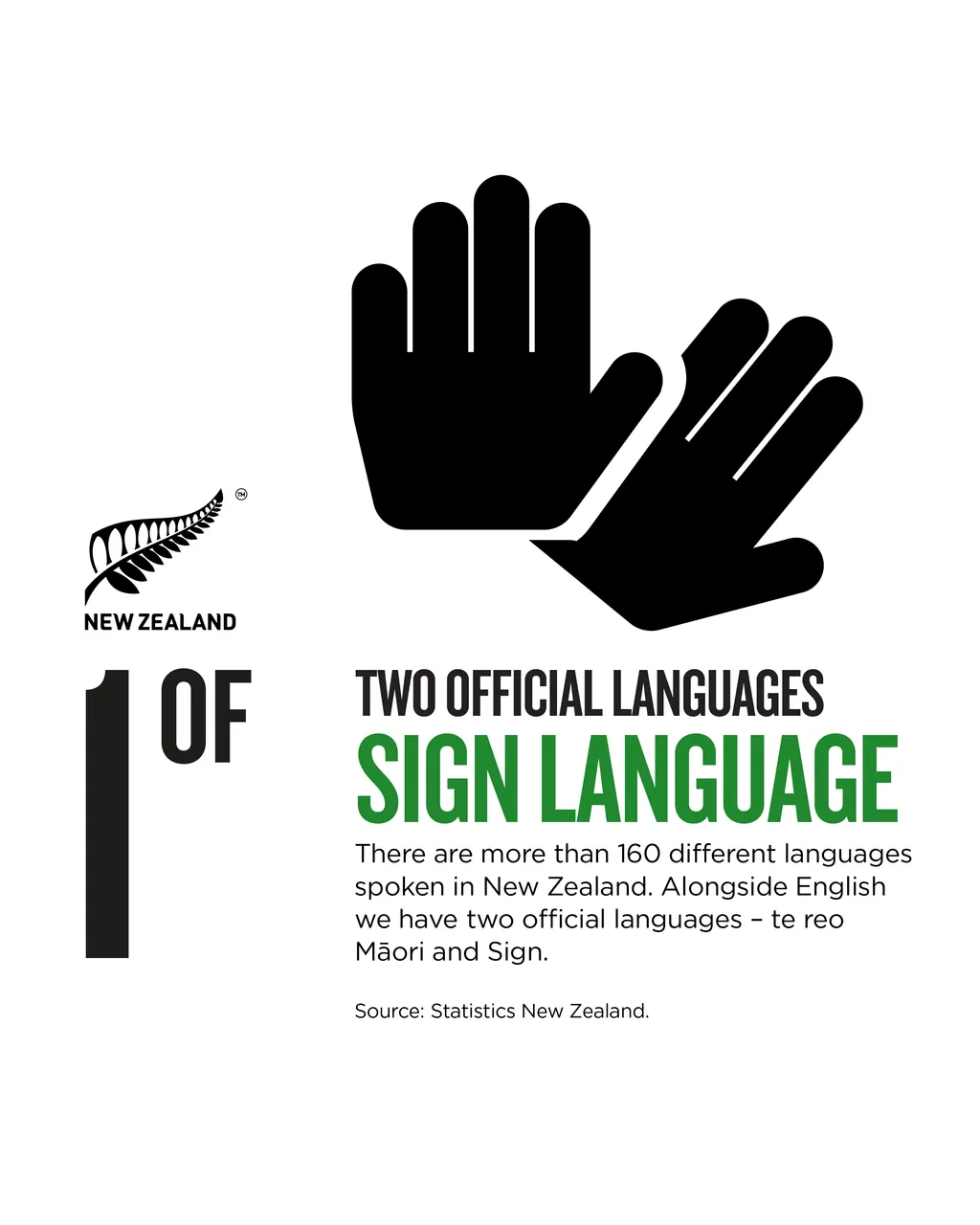 TM

NEW ZEALAND

1 OF

TWO OFFICIAL LANGUAGES

SIGN LANGUAGE

There are more than 160 different languages spoken in New Zealand. Alongside English we have two official languages – te reo Māori and Sign.

Source: Statistics New Zealand.