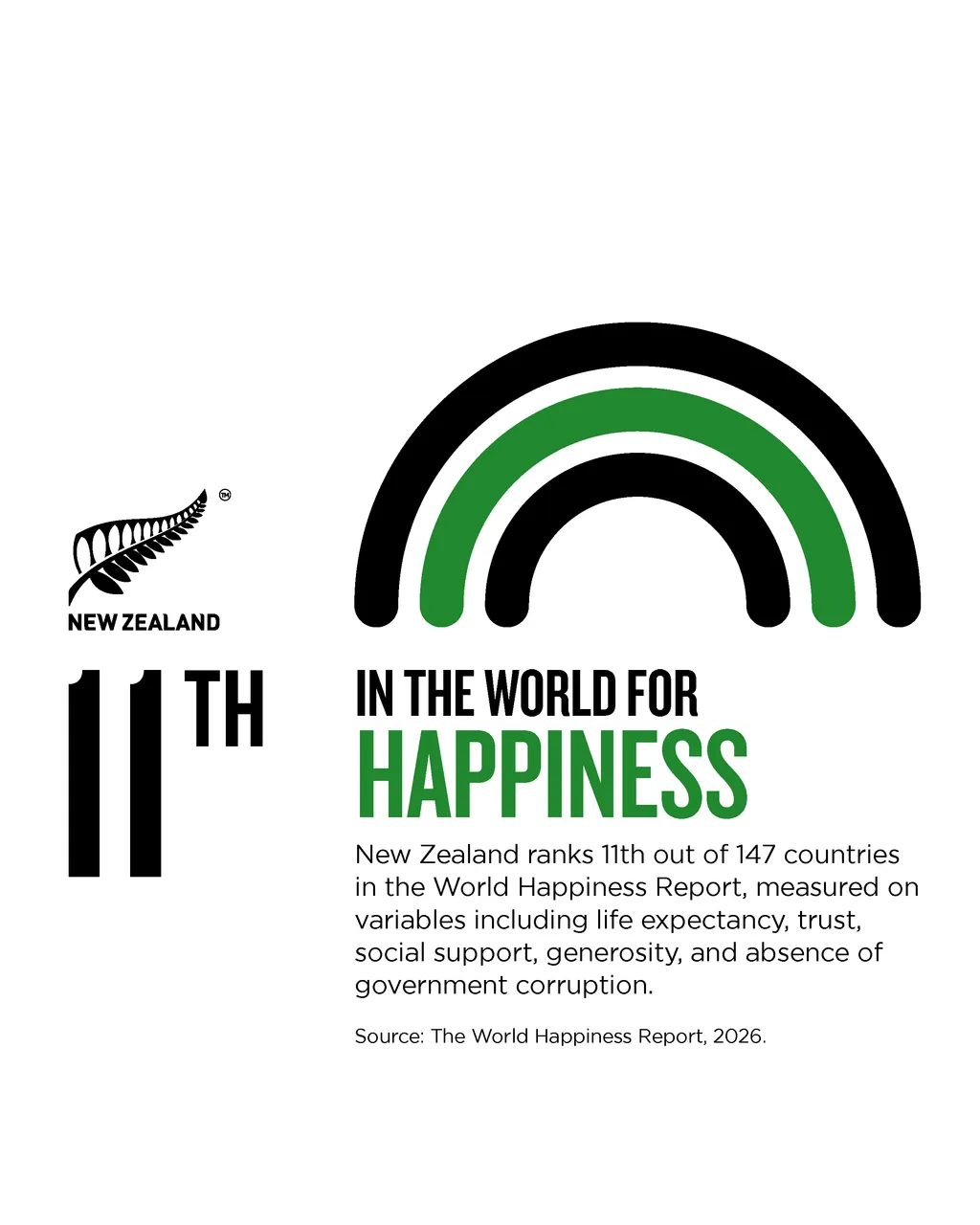 TM

NEW ZEALAND

11TH

IN THE WORLD FOR
HAPPINESS

New Zealand ranks 11th out of 147 countries in the World Happiness Report, measured on variables including life expectancy, trust, social support, generosity, and absence of government corruption.

Source: The World Happiness Report, 2026.