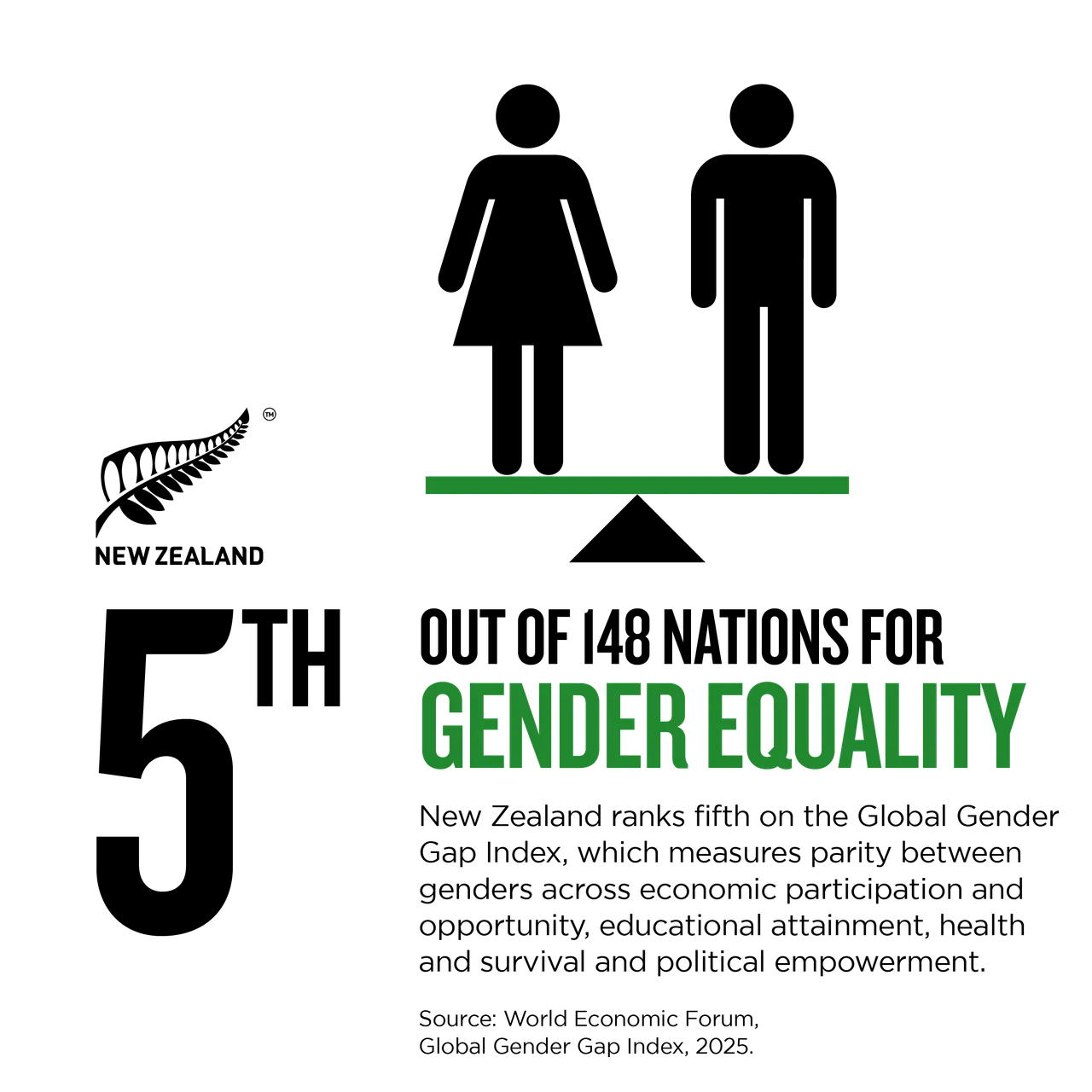 ™
NEW ZEALAND

5TH

OUT OF 148 NATIONS FOR
GENDER EQUALITY

New Zealand ranks fifth on the Global Gender Gap Index, which measures parity between genders across economic participation and opportunity, educational attainment, health and survival and political empowerment.

Source: World Economic Forum, Global Gender Gap Index, 2025.