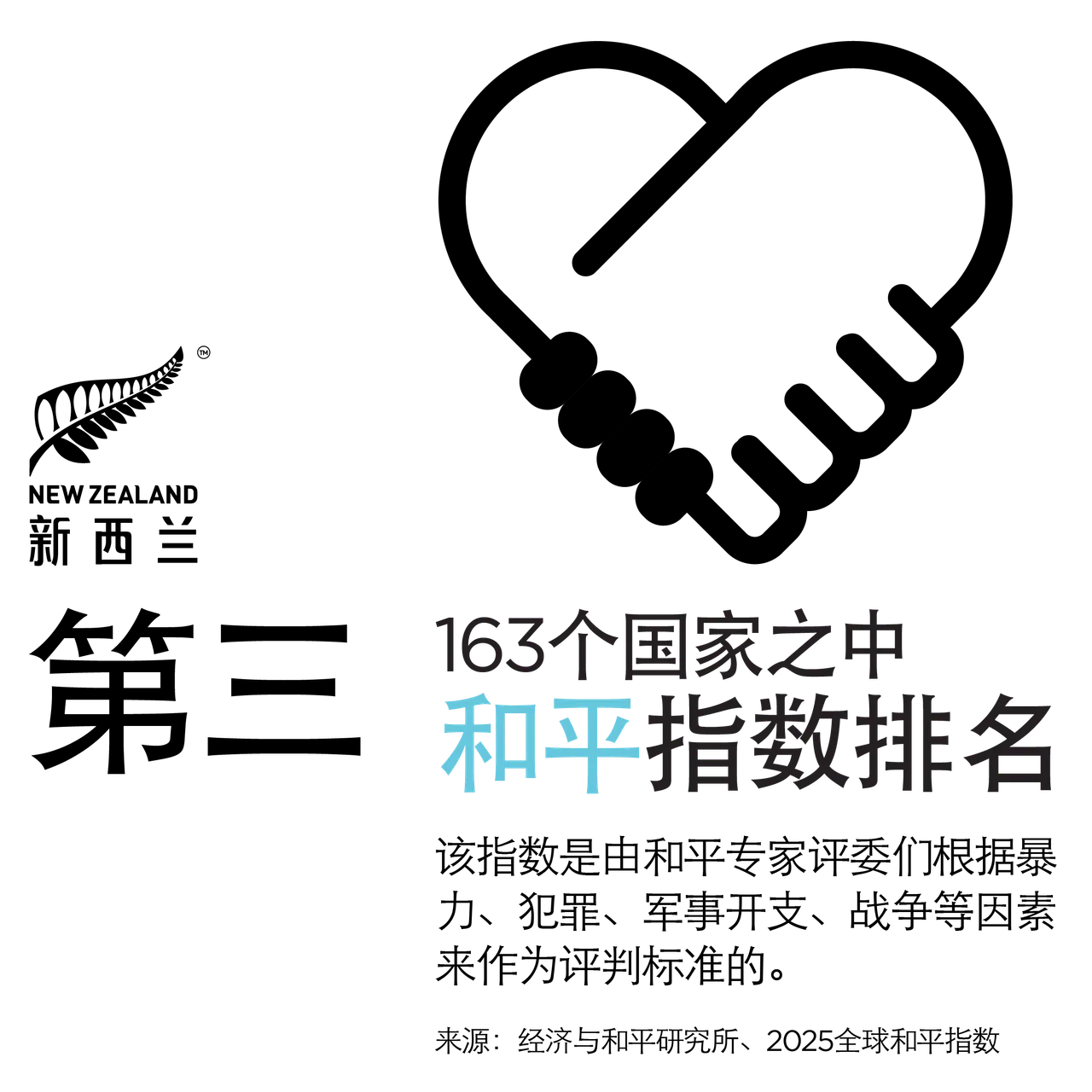 ™
NEW ZEALAND
新西兰

第三

163个国家之中
和平指数排名

该指数是由和平专家评委们根据暴力、犯罪、军事开支、战争等因素来作为评判标准的。

来源：经济与和平研究所、2025全球和平指数