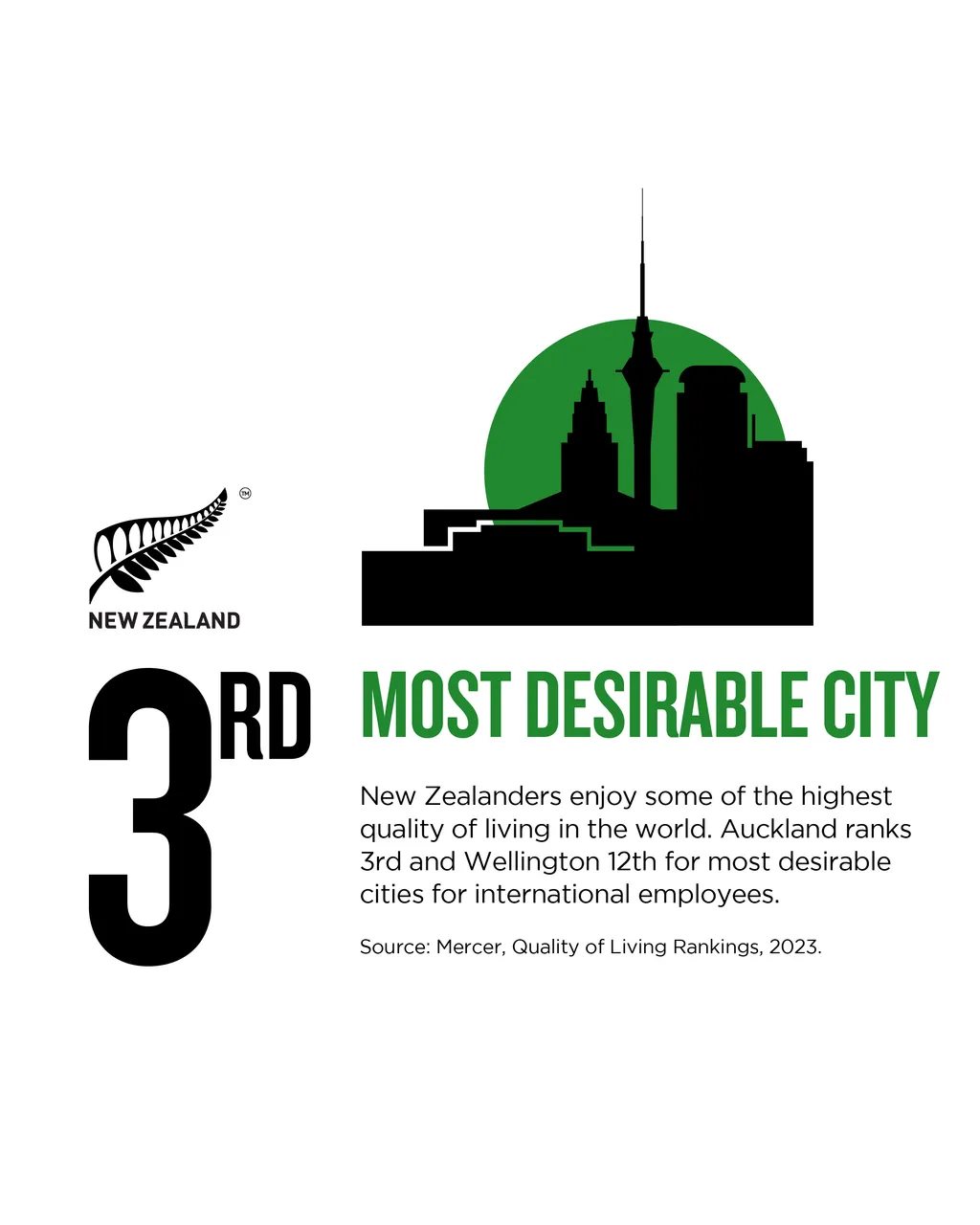 TM

NEW ZEALAND

3RD

MOST DESIRABLE CITY

New Zealanders enjoy some of the highest quality of living in the world. Auckland ranks 3rd and Wellington 12th for most desirable cities for international employees.

Source: Mercer, Quality of Living Rankings, 2023.