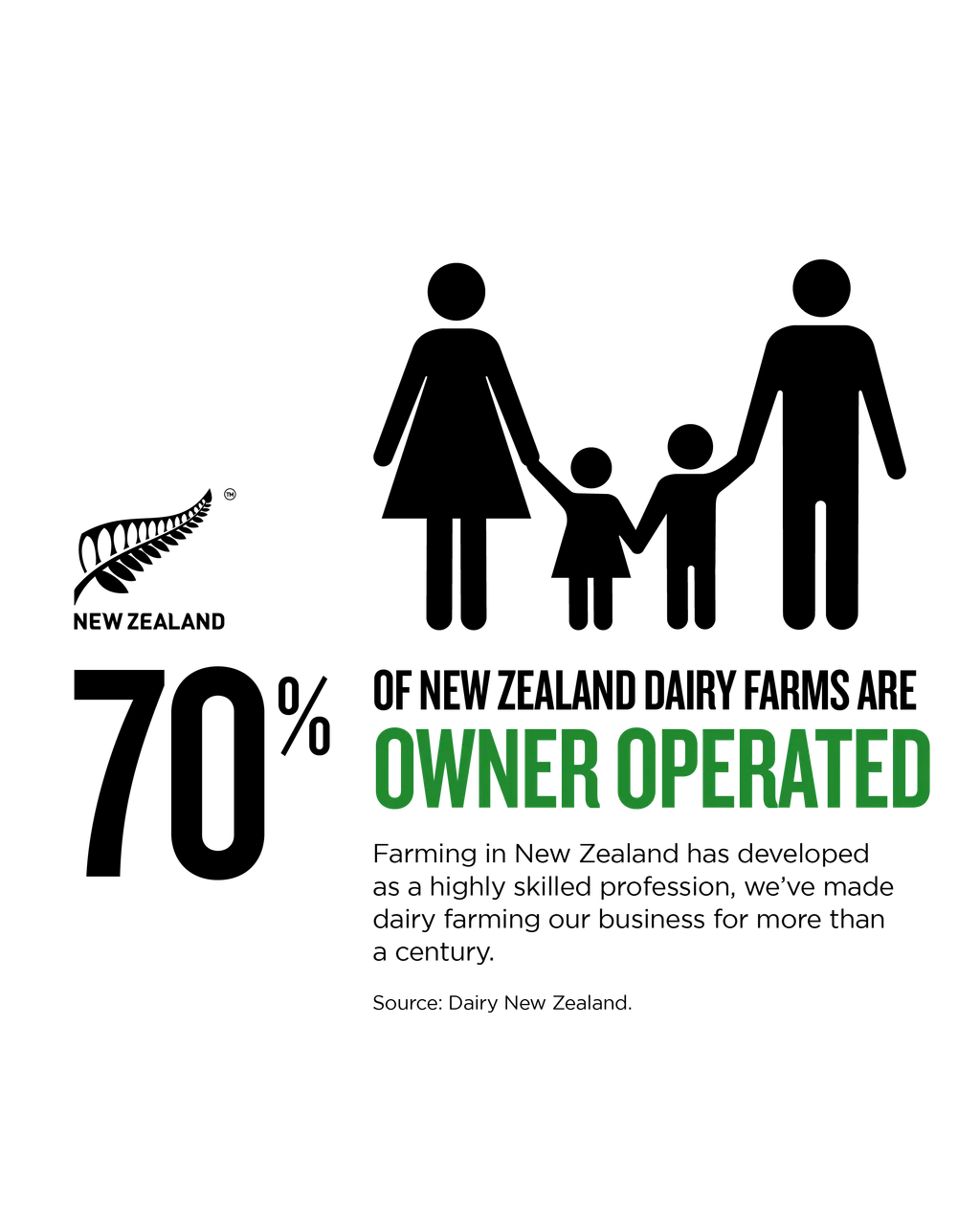 ™
NEW ZEALAND

70%

OF NEW ZEALAND DAIRY FARMS ARE
OWNER OPERATED

Farming in New Zealand has developed as a highly skilled profession, we've made dairy farming our business for more than a century.

Source: Dairy New Zealand.