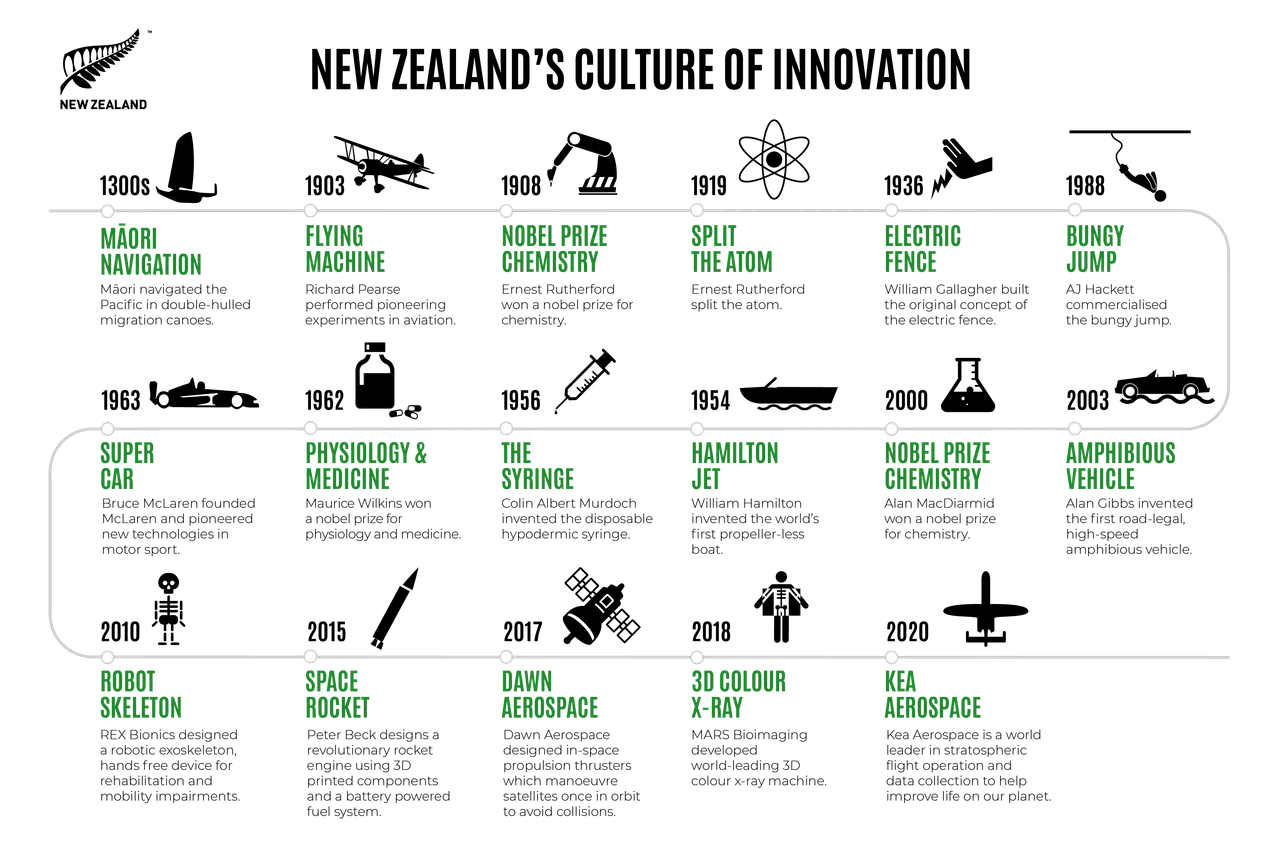 NEW ZEALAND

NEW ZEALAND'S CULTURE OF INNOVATION

1300s
MĀORI NAVIGATION
Māori navigated the Pacific in double-hulled migration canoes.

1903
FLYING MACHINE
Richard Pearse performed pioneering experiments in aviation.

1908
NOBEL PRIZE CHEMISTRY
Ernest Rutherford won a nobel prize for chemistry.

1919
SPLIT THE ATOM
Ernest Rutherford split the atom.

1936
ELECTRIC FENCE
William Gallagher built the original concept of the electric fence.

1988
BUNGY JUMP
AJ Hackett commercialised the bungy jump.

1963
SUPER CAR
Bruce McLaren founded McLaren and pioneered new technologies in motor sport.

1962
PHYSIOLOGY & MEDICINE
Maurice Wilkins won a nobel prize for physiology and medicine.

1956
THE SYRINGE
Colin Albert Murdoch invented the disposable hypodermic syringe.

1954
HAMILTON JET
William Hamilton invented the world's first propeller-less boat.

2000
NOBEL PRIZE CHEMISTRY
Alan MacDiarmid won a nobel prize for chemistry.

2003
AMPHIBIOUS VEHICLE
Alan Gibbs invented the first road-legal, high-speed amphibious vehicle.

2010
ROBOT SKELETON
REX Bionics designed a robotic exoskeleton, hands free device for rehabilitation and mobility impairments.

2015
SPACE ROCKET
Peter Beck designs a revolutionary rocket engine using 3D printed components and a battery powered fuel system.

2017
DAWN AEROSPACE
Dawn Aerospace designed in-space propulsion thrusters which manoeuvre satellites once in orbit to avoid collisions.

2018
3D COLOUR X-RAY
MARS Bioimaging developed world-leading 3D colour x-ray machine.

2020
KEA AEROSPACE
Kea Aerospace is a world leader in stratospheric flight operation and data collection to help improve life on our planet.