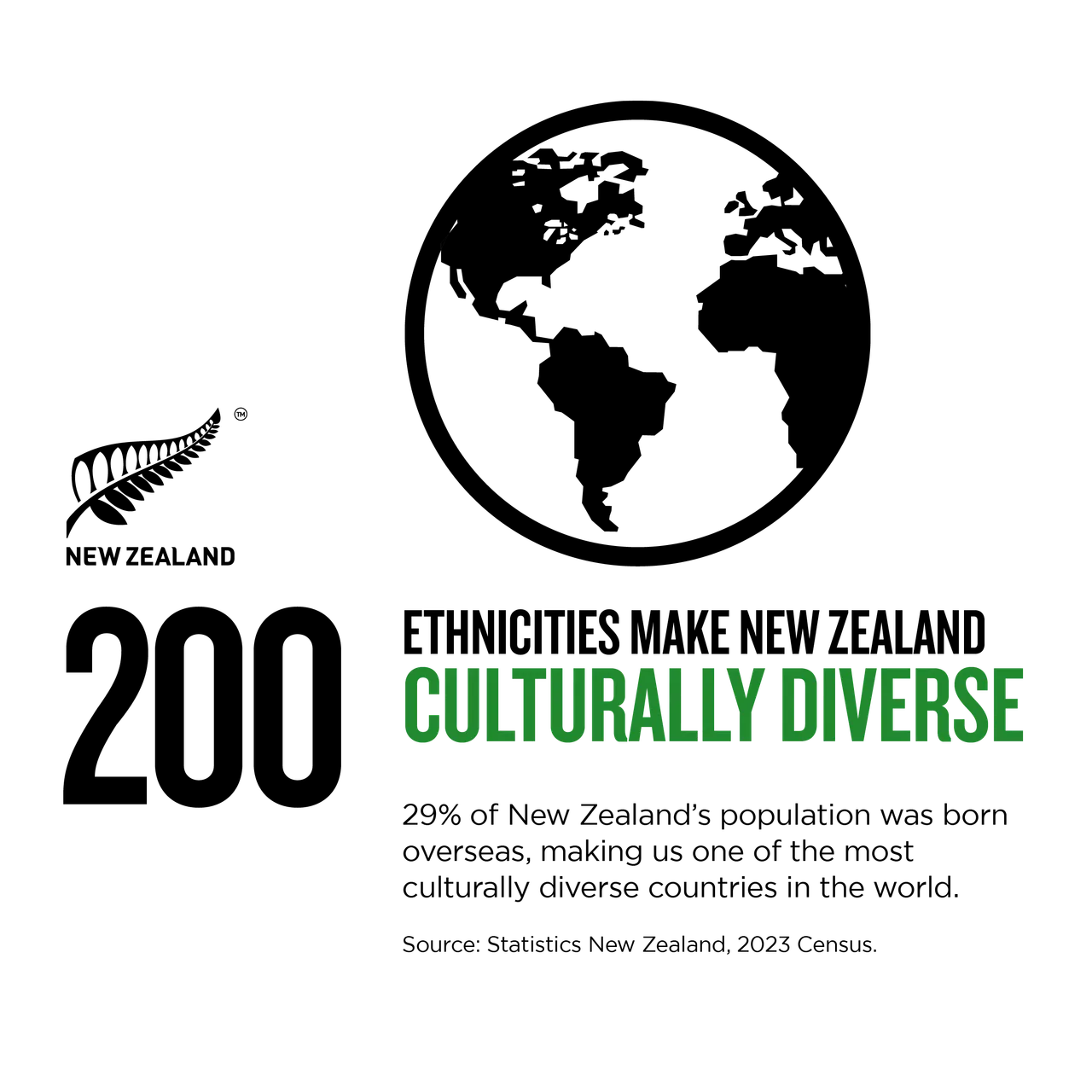 ™
NEW ZEALAND

200

ETHNICITIES MAKE NEW ZEALAND
CULTURALLY DIVERSE

29% of New Zealand's population was born overseas, making us one of the most culturally diverse countries in the world.

Source: Statistics New Zealand, 2023 Census.