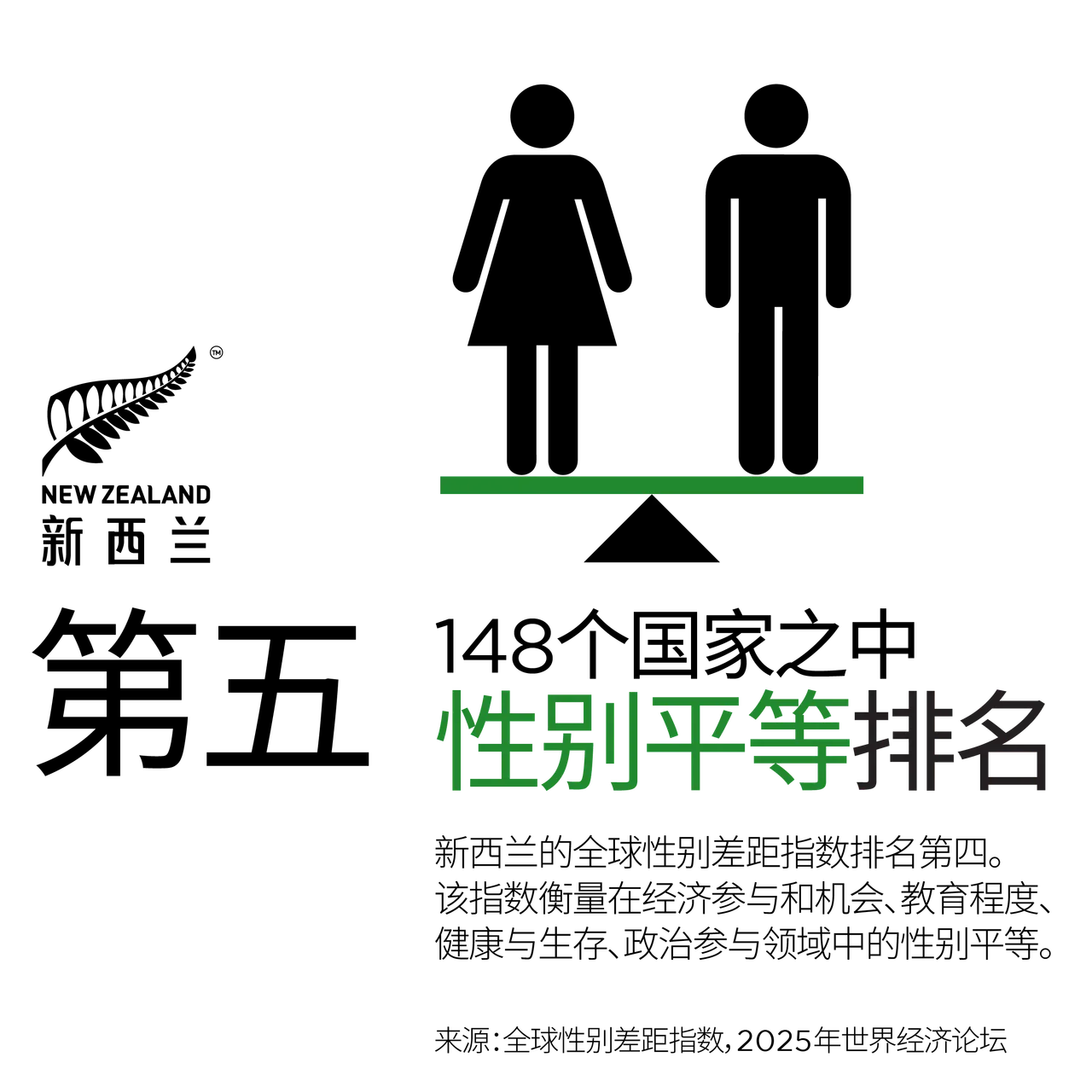 ™
NEW ZEALAND
新西兰

第五

148个国家之中
性别平等排名

新西兰的全球性别差距指数排名第四。该指数衡量在经济参与和机会、教育程度、健康与生存、政治参与领域中的性别平等。

来源：全球性别差距指数，2025年世界经济论坛