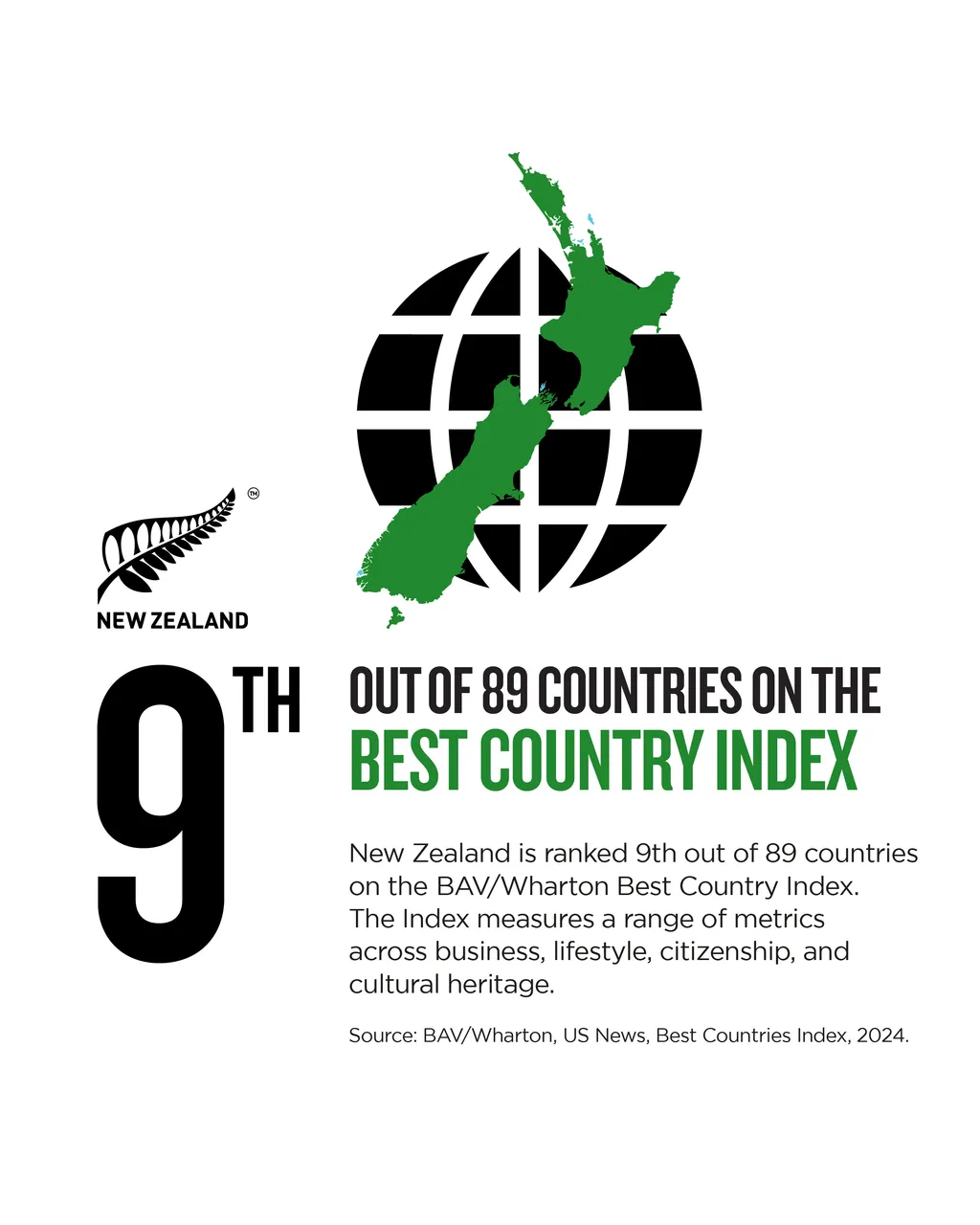 TM
NEW ZEALAND

9TH

OUT OF 89 COUNTRIES ON THE
BEST COUNTRY INDEX

New Zealand is ranked 9th out of 89 countries on the BAV/Wharton Best Country Index. The Index measures a range of metrics across business, lifestyle, citizenship, and cultural heritage.

Source: BAV/Wharton, US News, Best Countries Index, 2024.